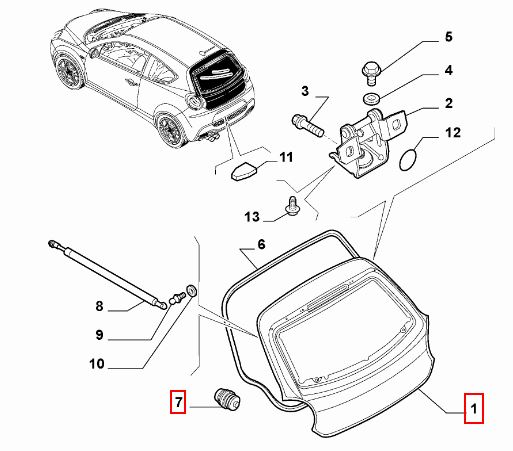 5
4
3
2
12
11
13
6
8
9
10
7
1