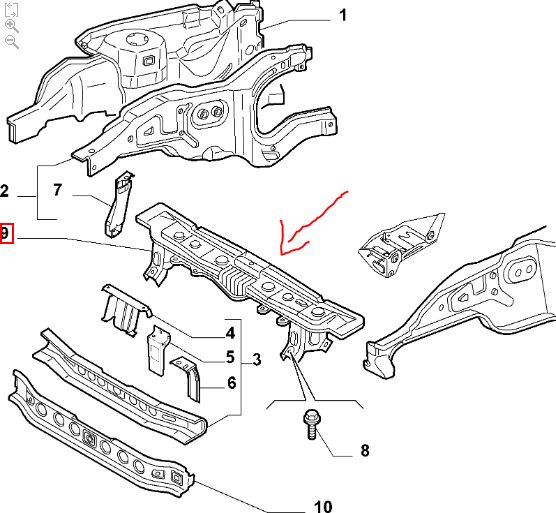 1
2
7
9
4
5
3
6
8
10